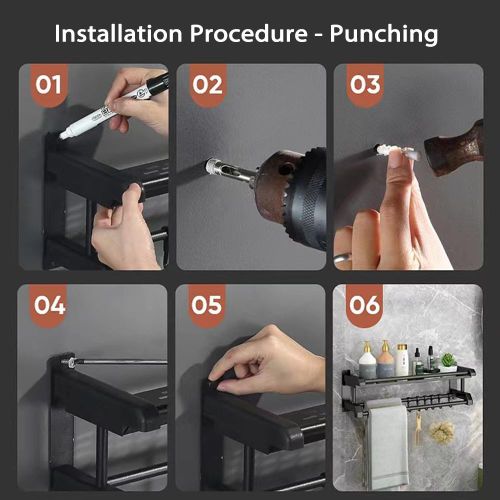 Installation Procedure - Punching

01

02

03

04

05

06